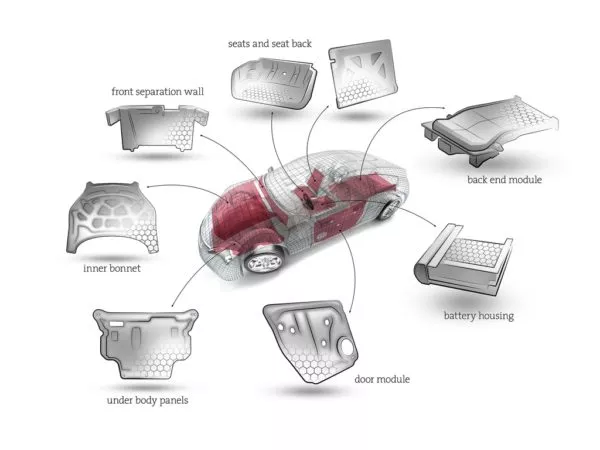 seats and seat back

front separation wall

back end module

inner bonnet

battery housing

under body panels

door module